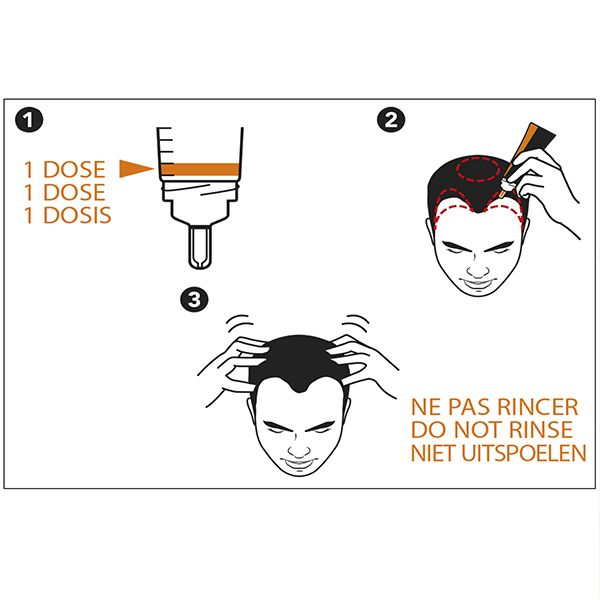 1

1 DOSE
1 DOSE
1 DOSIS

2

3

NE PAS RINCER
DO NOT RINSE
NIET UITSPOELEN